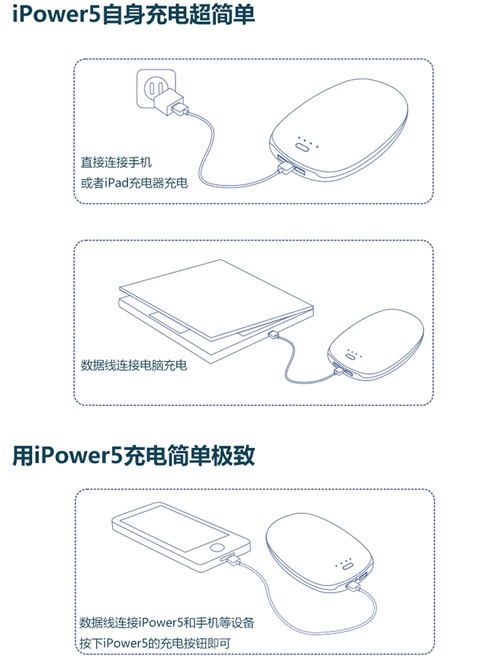 iPower5自身充电超简单

直接连接手机
或者iPad充电器充电

数据线连接电脑充电

用iPower5充电简单极致

数据线连接iPower5和手机等设备
按下iPower5的充电按钮即可